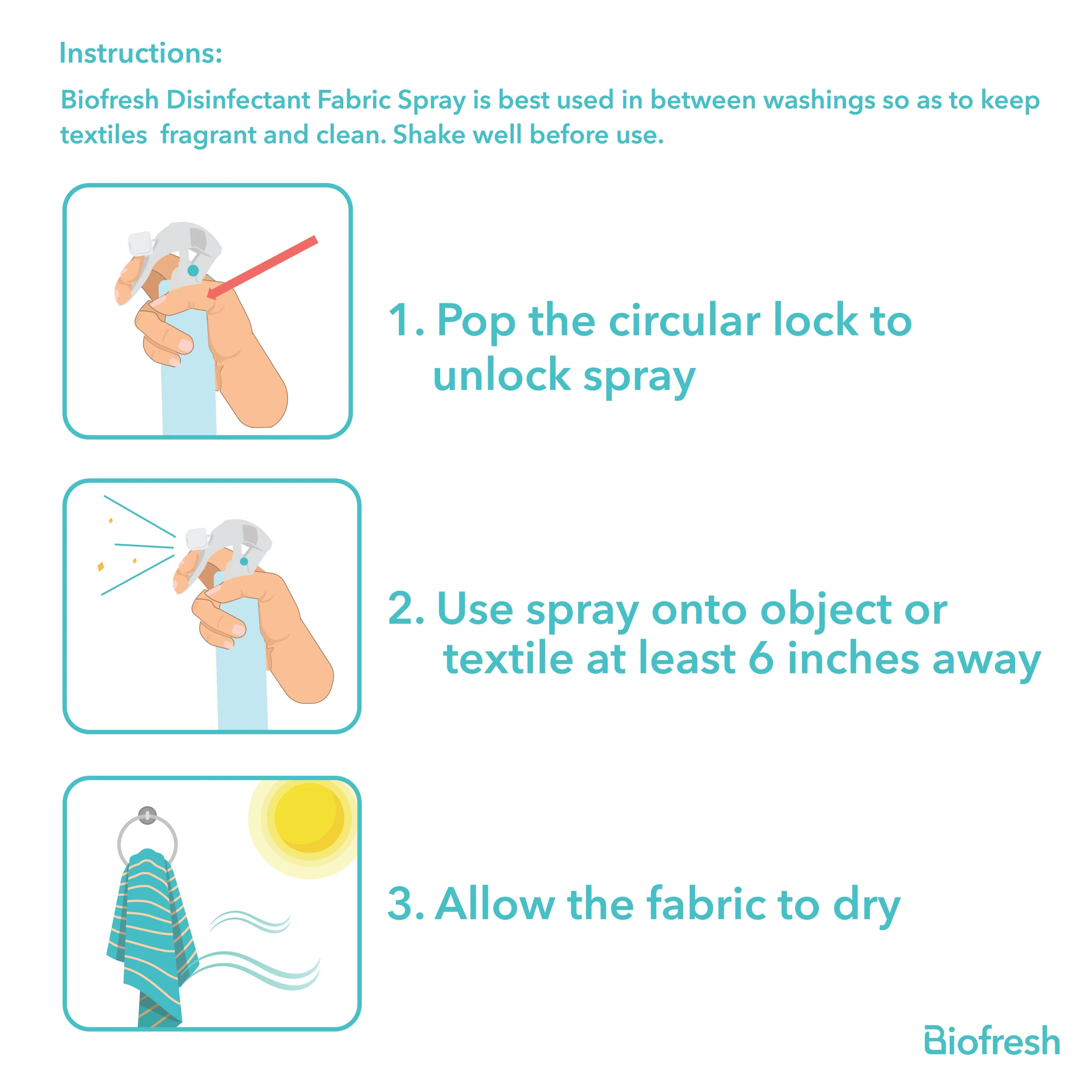 Instructions:

Biofresh Disinfectant Fabric Spray is best used in between washings so as to keep textiles  fragrant and clean. Shake well before use.

1. Pop the circular lock to unlock spray

2. Use spray onto object or textile at least 6 inches away

3. Allow the fabric to dry

Biofresh