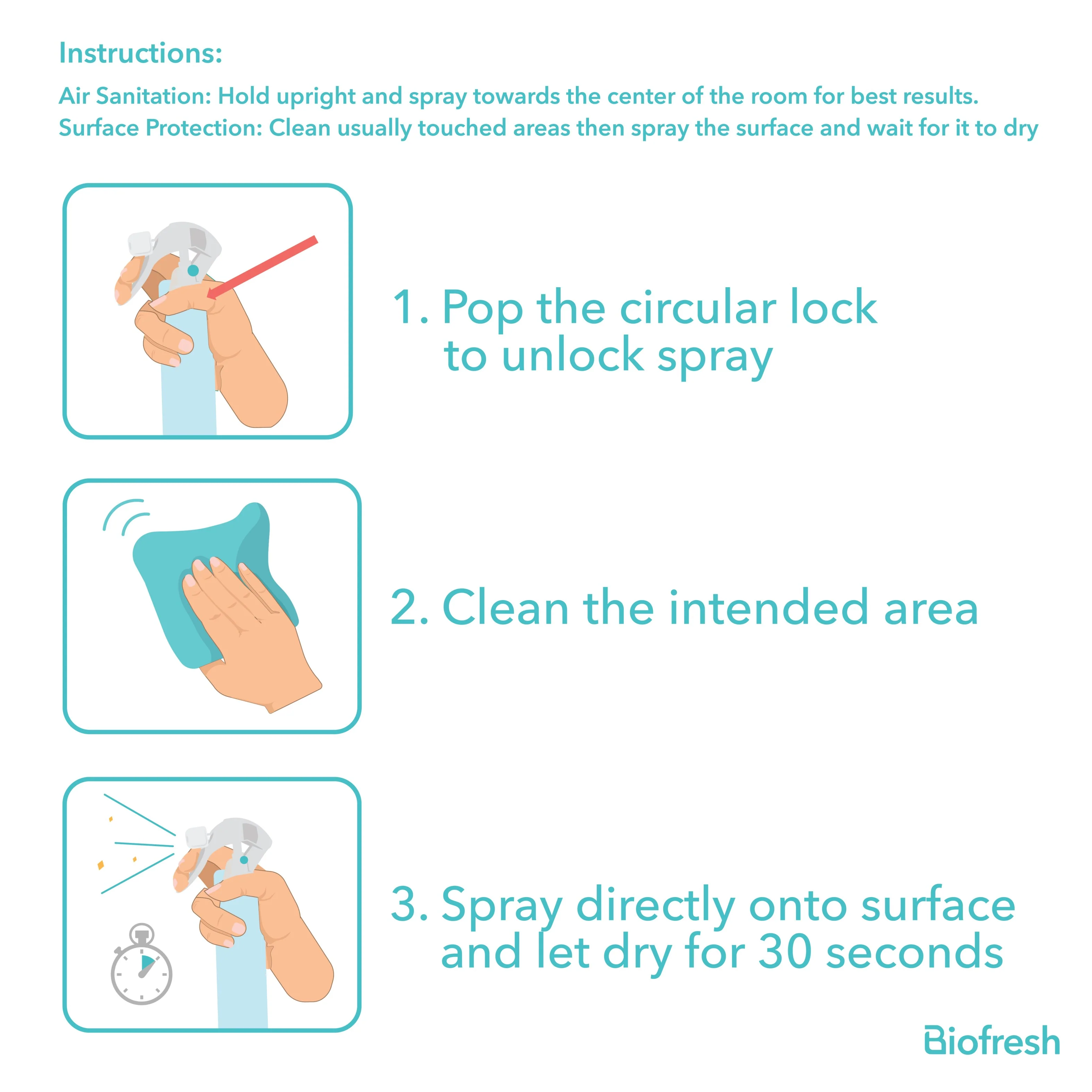 Instructions:

Air Sanitation: Hold upright and spray towards the center of the room for best results.
Surface Protection: Clean usually touched areas then spray the surface and wait for it to dry

1. Pop the circular lock to unlock spray

2. Clean the intended area

3. Spray directly onto surface and let dry for 30 seconds

Biofresh