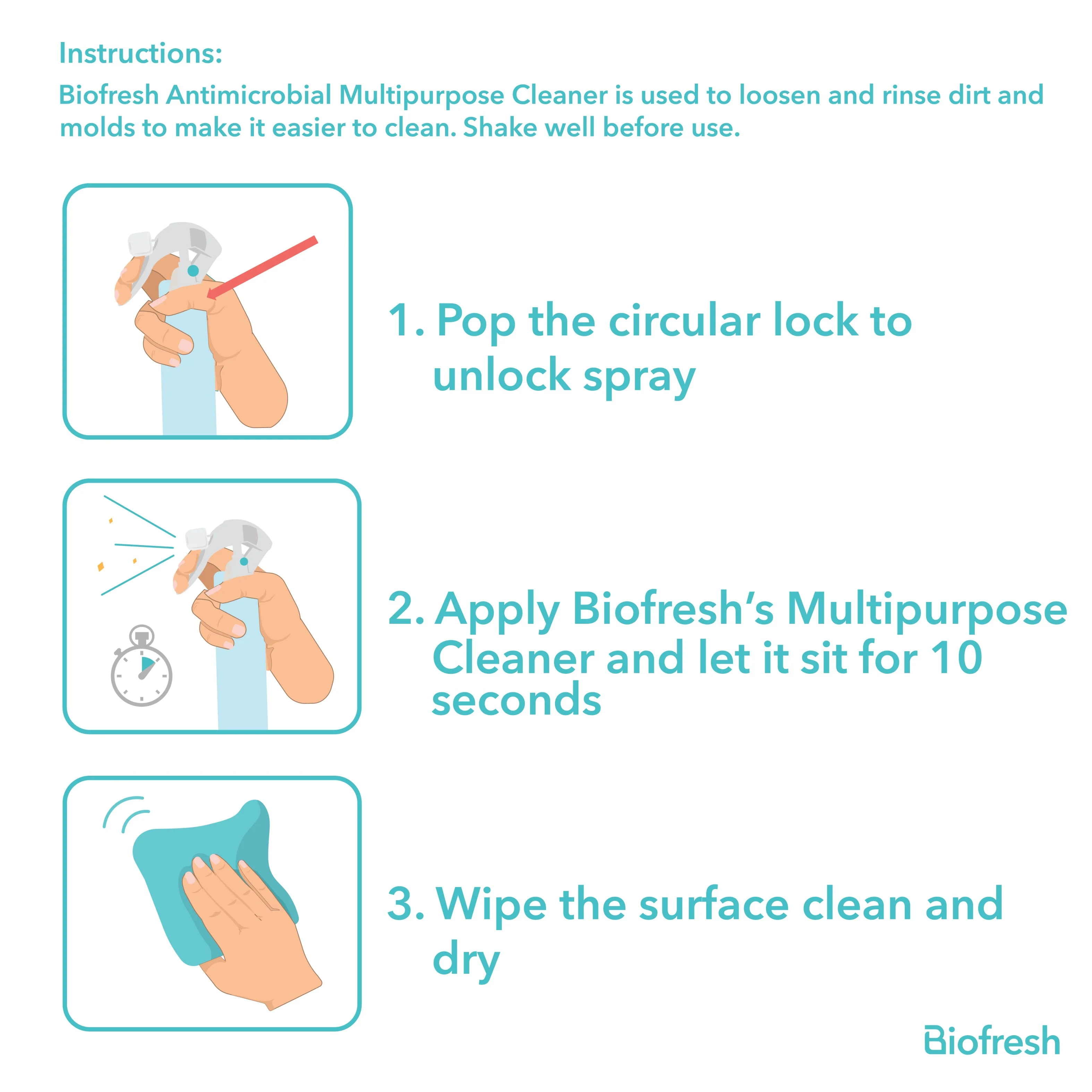 Instructions:

Biofresh Antimicrobial Multipurpose Cleaner is used to loosen and rinse dirt and molds to make it easier to clean. Shake well before use.

1. Pop the circular lock to unlock spray

2. Apply Biofresh's Multipurpose Cleaner and let it sit for 10 seconds

3. Wipe the surface clean and dry

Biofresh